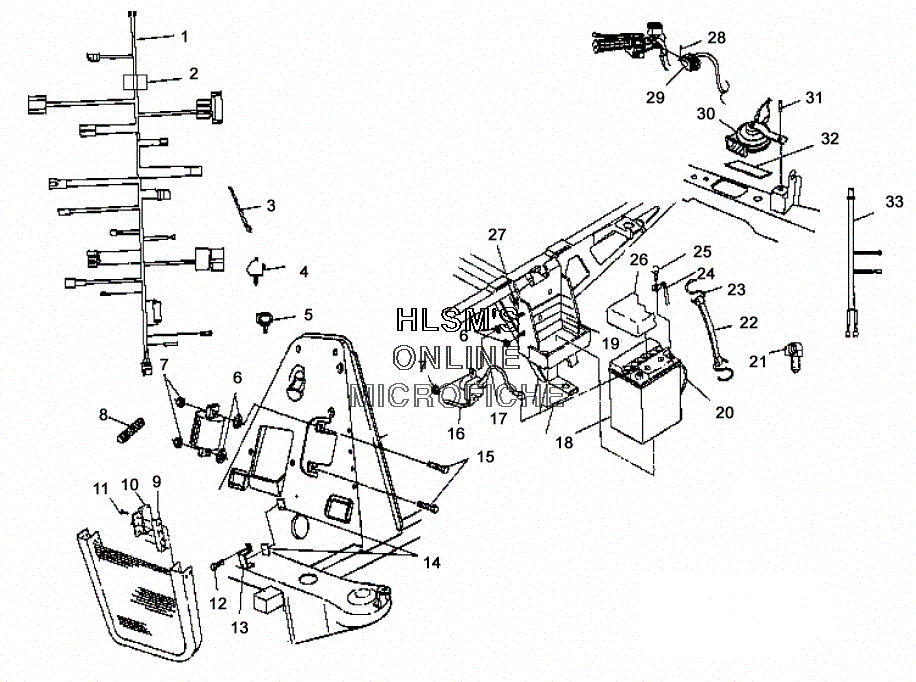 1
2
3
4
5
6
7
8
9
10
11
12
13
14
15
16
17
18
19
20
21
22
23
24
25
26
27
28
29
30
31
32
33
6
7
HLSM'S
ONLINE
MICROFICHE