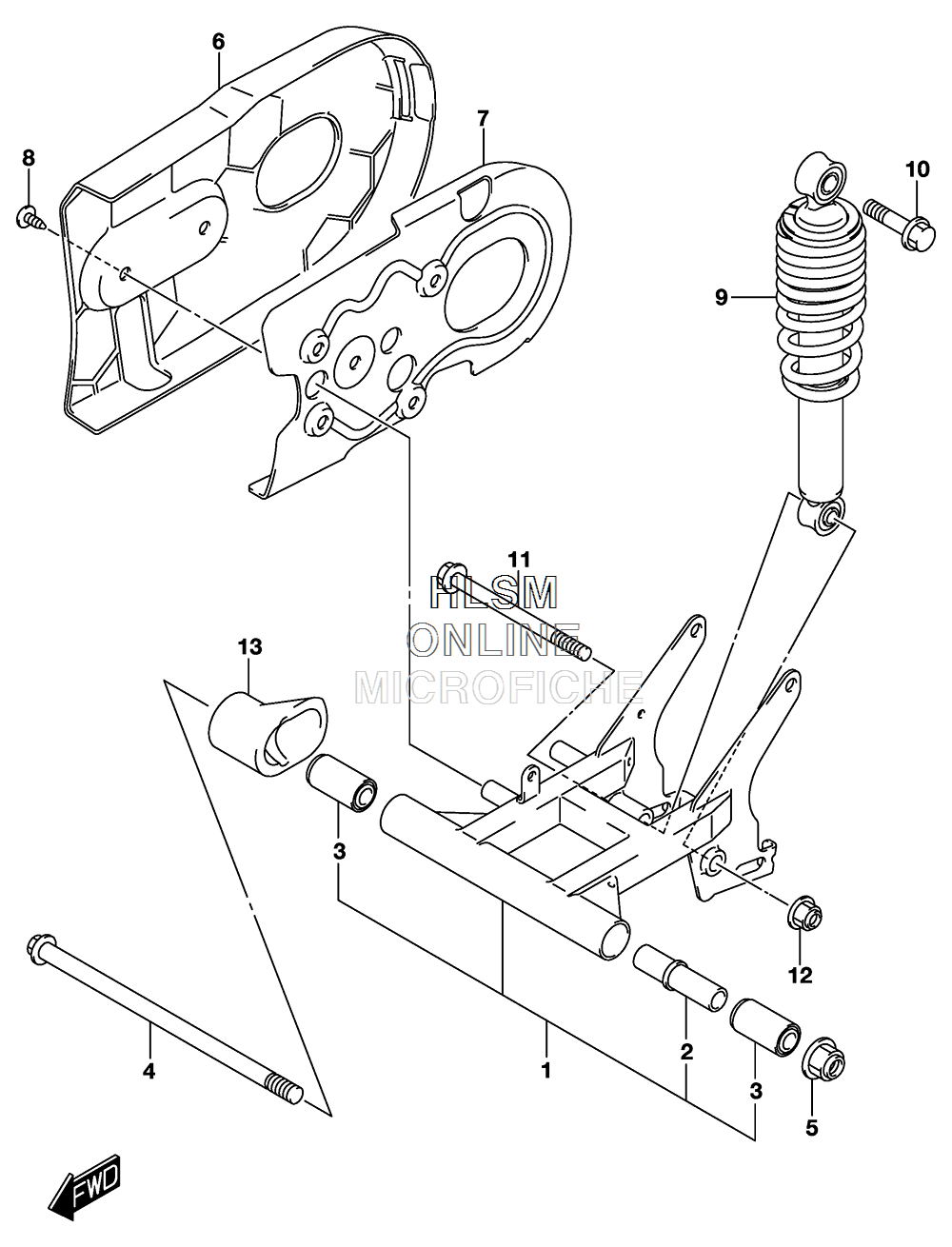 6
7
8
10
9
11
HLSM
ONLINE
MICROFICHE
13
3
12
4
1
2
3
5
FWD