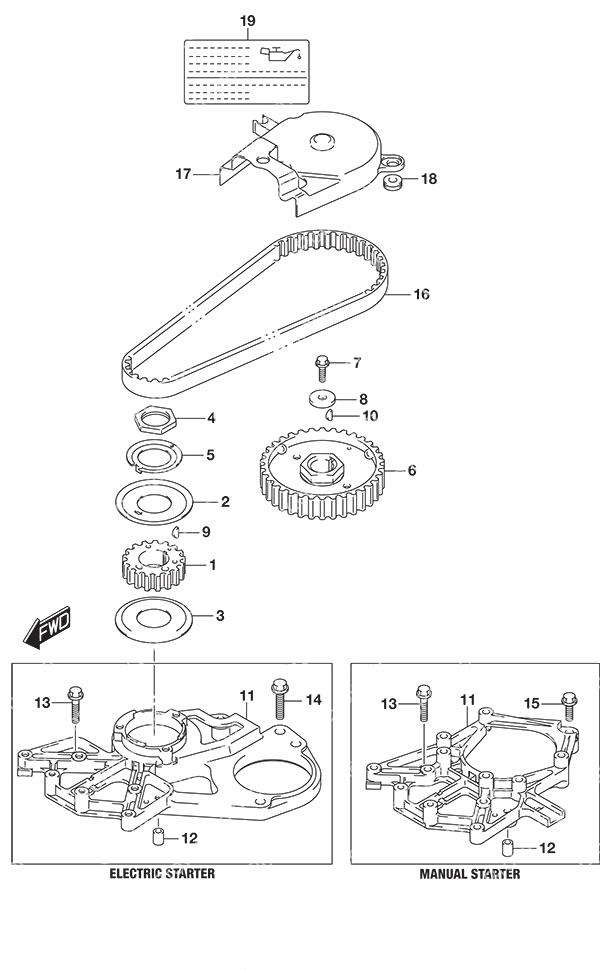 19
17
18
16
7
8
10
4
5
6
2
9
1
3
FWD
13
11
14
12
ELECTRIC STARTER
13
11
15
12
MANUAL STARTER