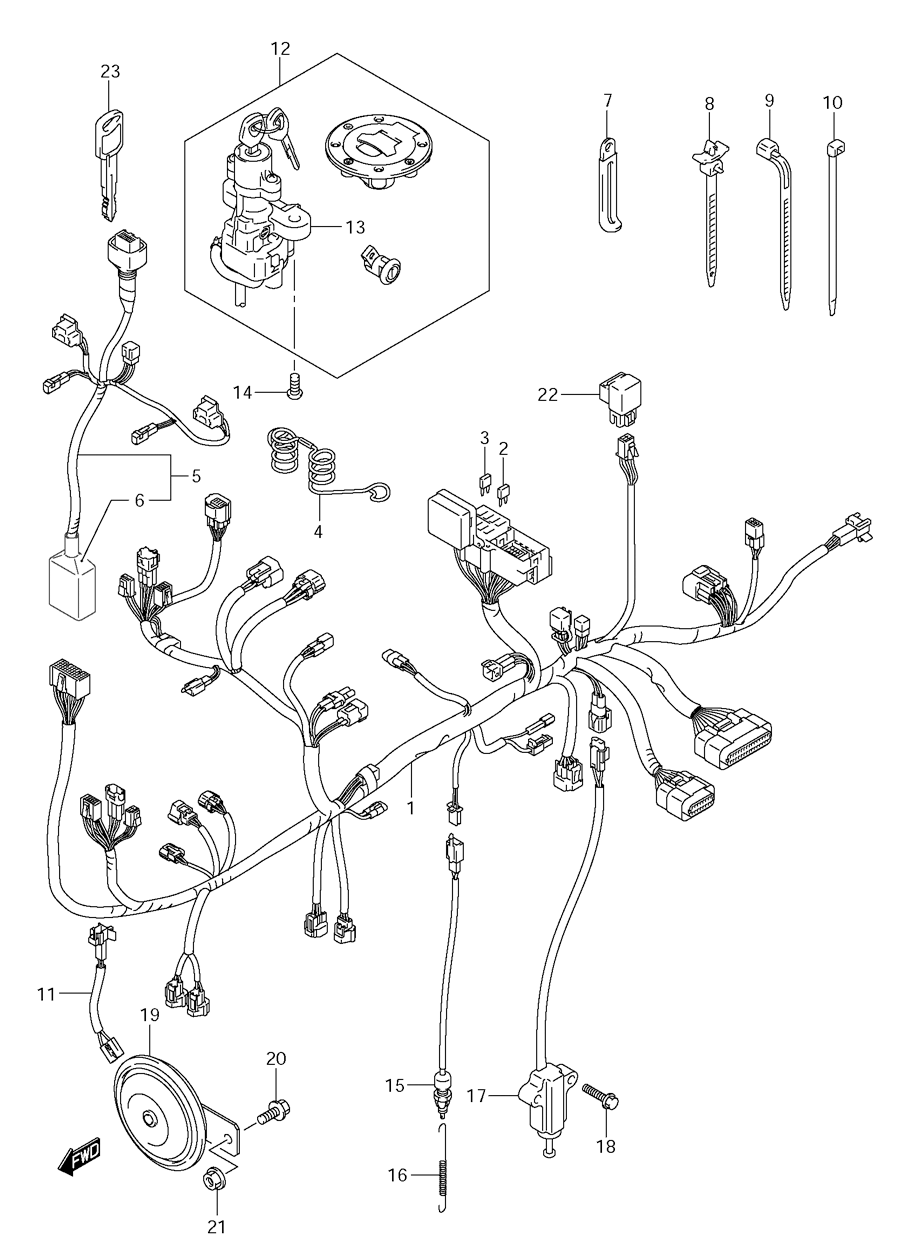 23
12
7
8
9
10
13
14
22
3
2
5
6
4
1
11
19
20
15
17
18
16
21
FWD