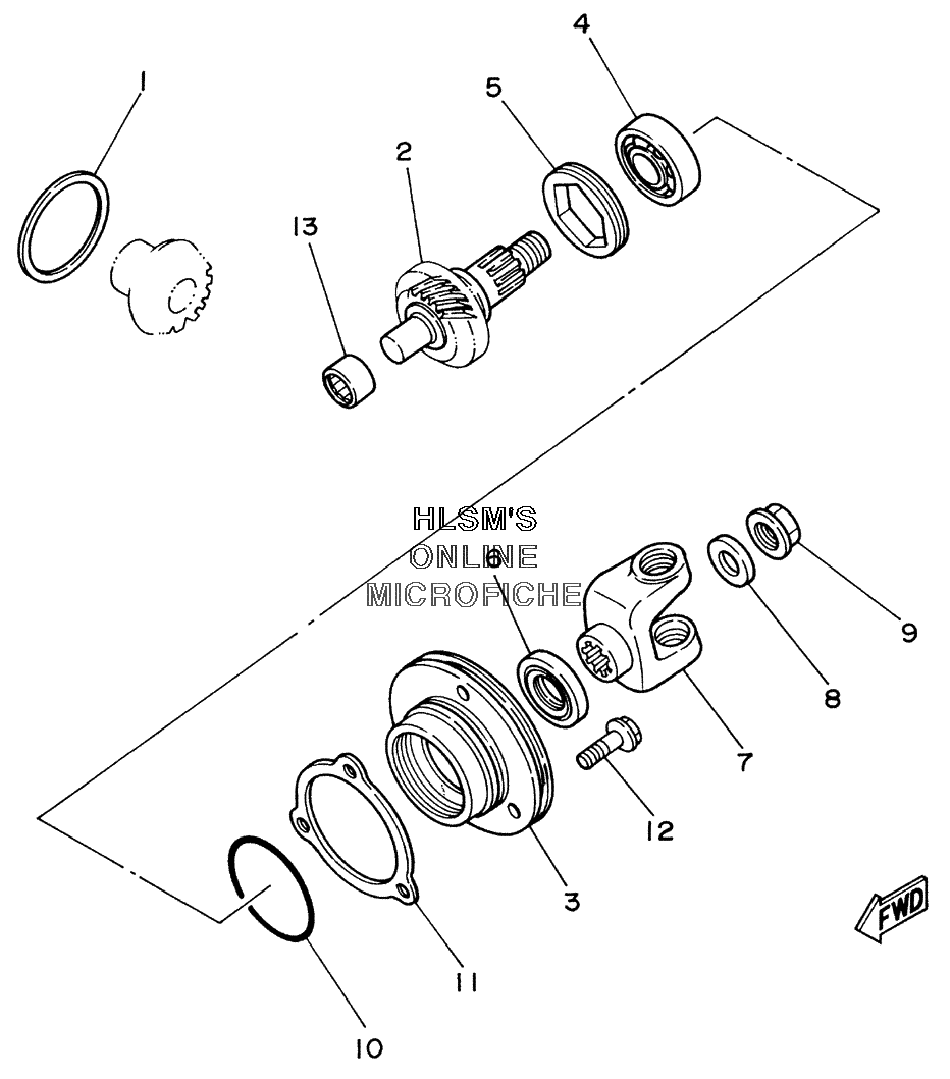 1
4
5
2
13
HLSM'S
ONLINE
MICROFICHE
6
9
8
7
12
3
11
10
FWD