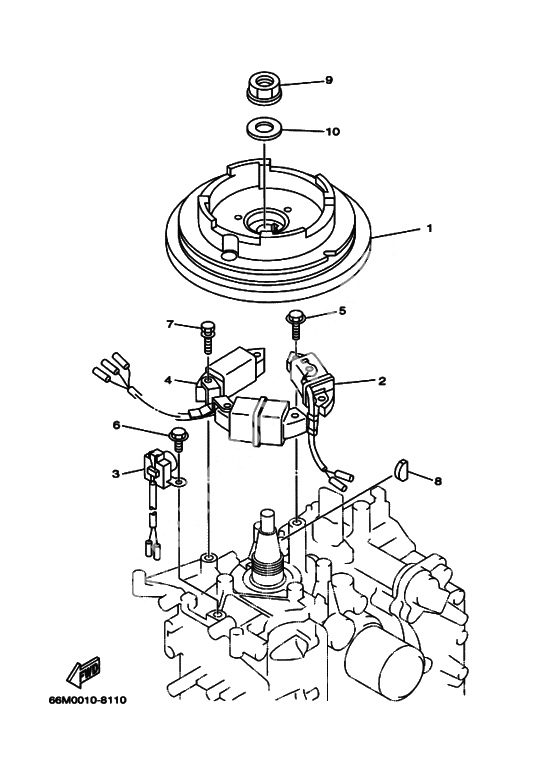 9
10
1
7
5
4
2
6
3
8
FWD
66M0010-8110