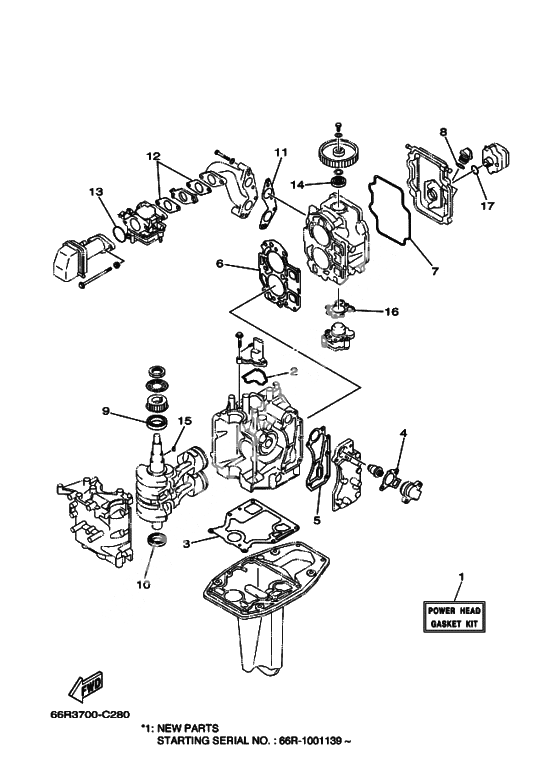 12
11
8
13
14
17
6
7
16
2
9
15
4
5
3
10
1
POWER HEAD
GASKET KIT
FWD
66R3700-C280
*1: NEW PARTS
STARTING SERIAL NO. : 66R-1001139 ~